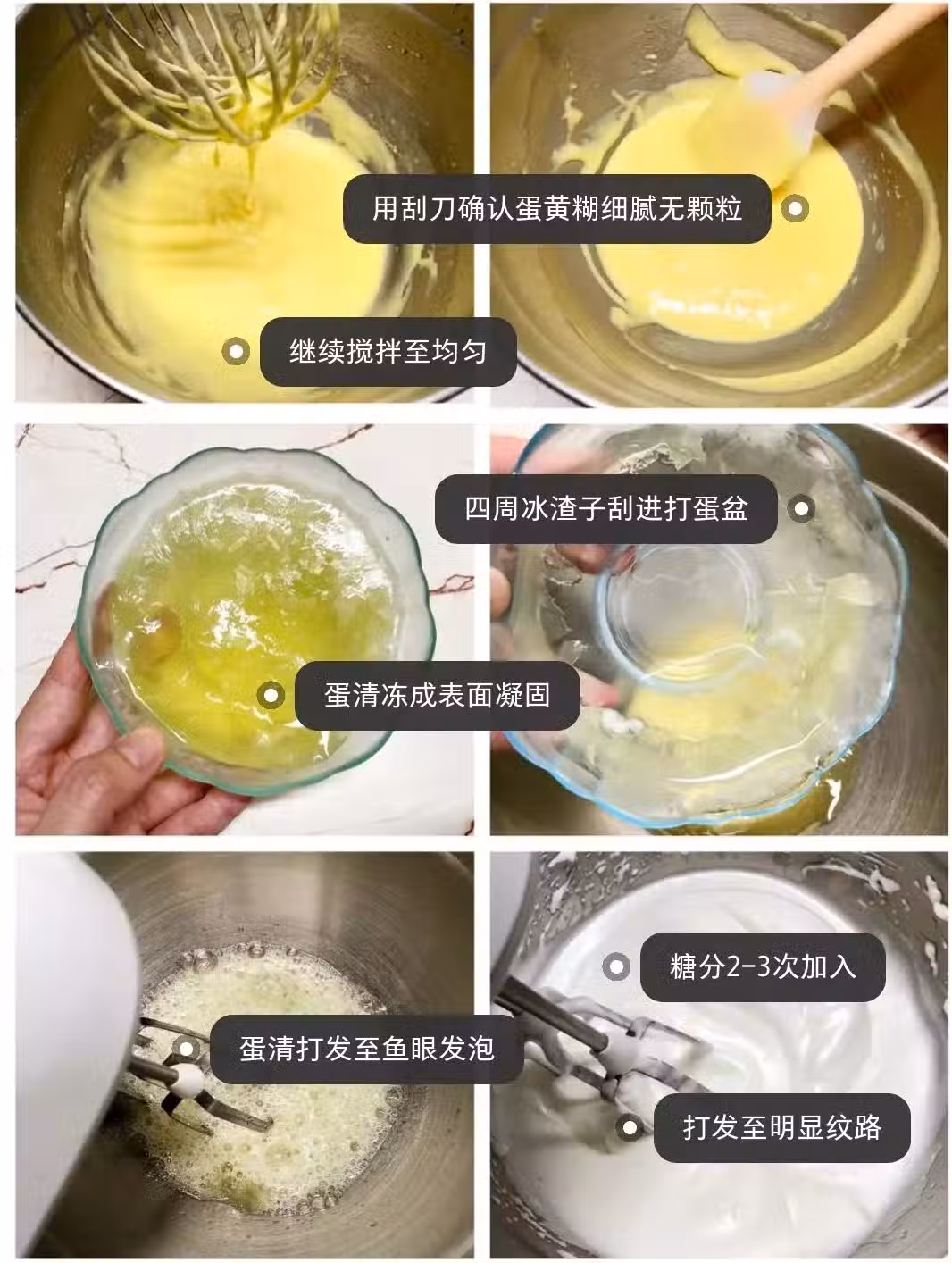 用刮刀确认蛋黄糊细腻无颗粒

继续搅拌至均匀

四周冰渣子刮进打蛋盆

蛋清冻成表面凝固

糖分2-3次加入

蛋清打发至鱼眼发泡

打发至明显纹路