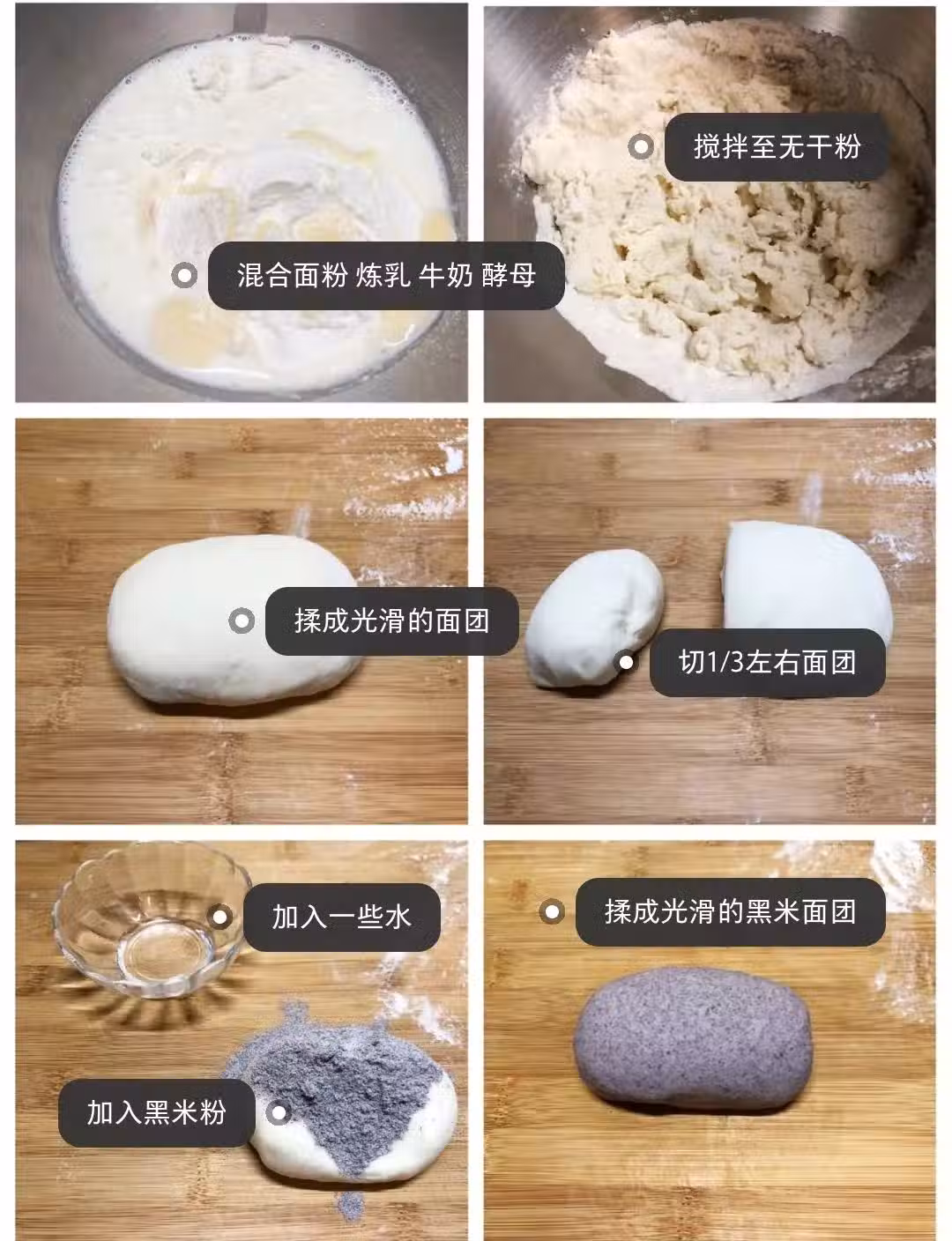 混合面粉 炼乳 牛奶 酵母

搅拌至无干粉

揉成光滑的面团

切1/3左右面团

加入一些水

加入黑米粉

揉成光滑的黑米面团