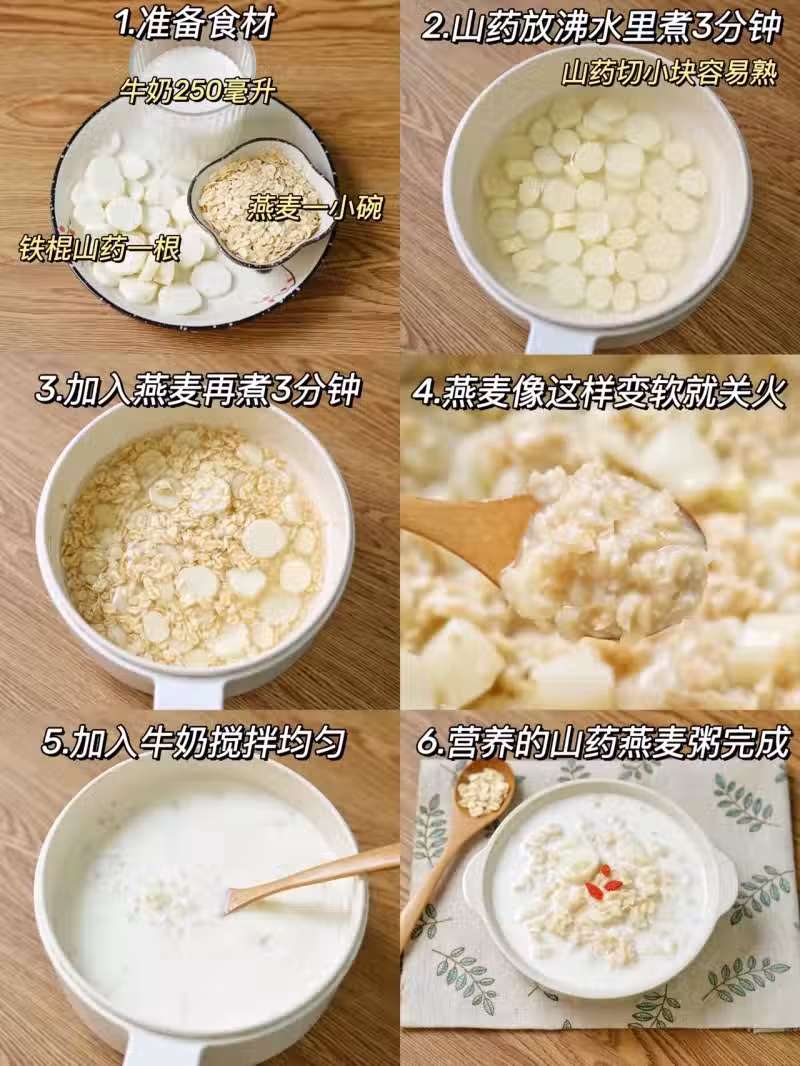 1.准备食材

牛奶250毫升

燕麦一小碗

铁棍山药一根

2.山药放沸水里煮3分钟

山药切小块容易熟

3.加入燕麦再煮3分钟

4.燕麦像这样变软就关火

5.加入牛奶搅拌均匀

6.营养的山药燕麦粥完成